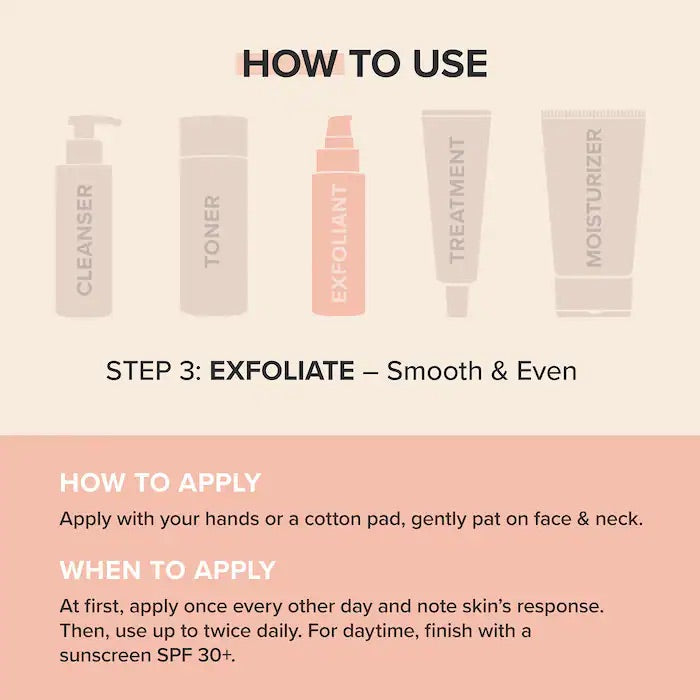 HOW TO USE

CLEANSER

TONER

EXFOLIANT

TREATMENT

MOISTURIZER

STEP 3: EXFOLIATE – Smooth & Even

HOW TO APPLY

Apply with your hands or a cotton pad, gently pat on face & neck.

WHEN TO APPLY

At first, apply once every other day and note skin's response. Then, use up to twice daily. For daytime, finish with a sunscreen SPF 30+.