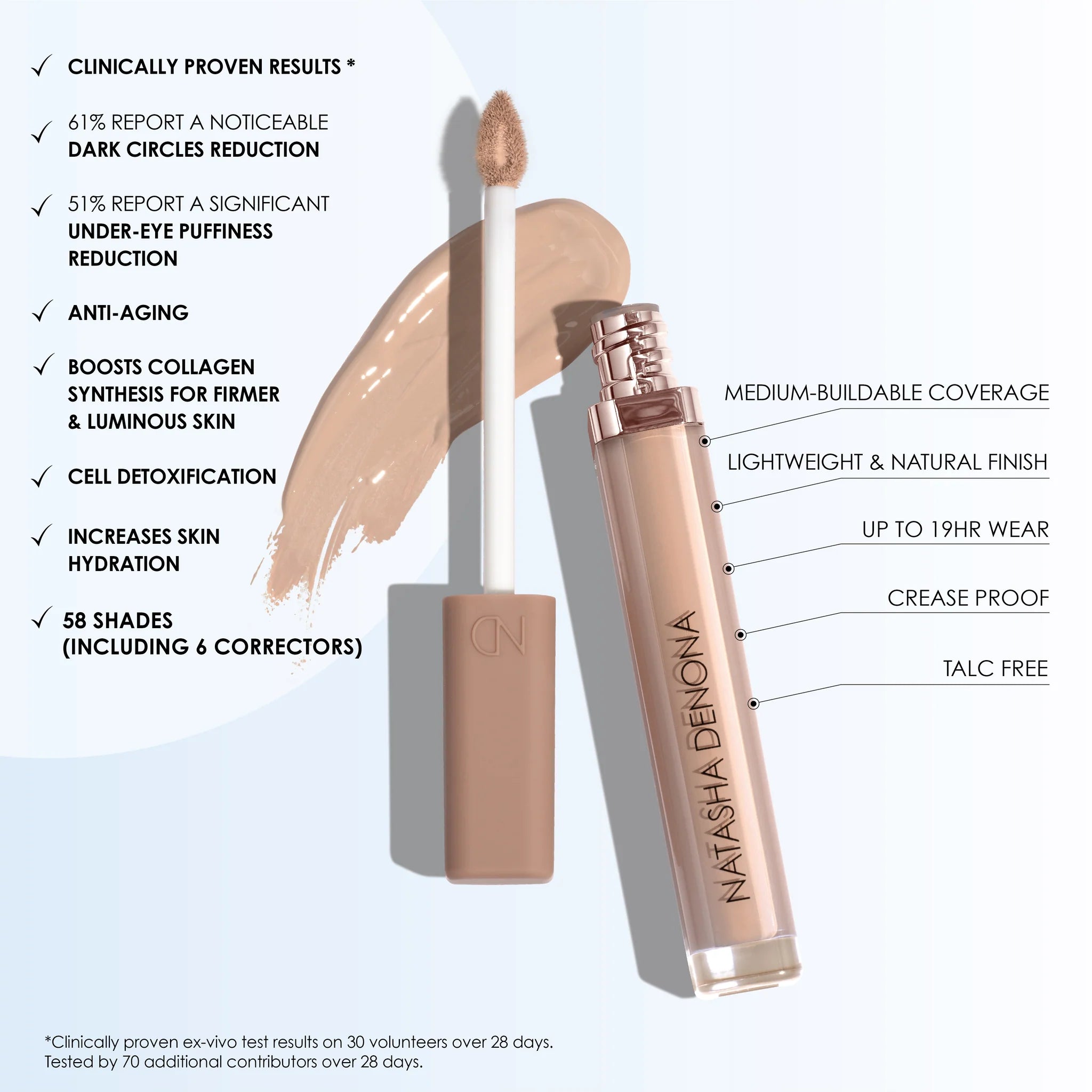 ✓ CLINICALLY PROVEN RESULTS *

✓ 61% REPORT A NOTICEABLE DARK CIRCLES REDUCTION

✓ 51% REPORT A SIGNIFICANT UNDER-EYE PUFFINESS REDUCTION

✓ ANTI-AGING

✓ BOOSTS COLLAGEN SYNTHESIS FOR FIRMER & LUMINOUS SKIN

✓ CELL DETOXIFICATION

✓ INCREASES SKIN HYDRATION

✓ 58 SHADES (INCLUDING 6 CORRECTORS)

ND

NATASHA DENONA

MEDIUM-BUILDABLE COVERAGE

LIGHTWEIGHT & NATURAL FINISH

UP TO 19HR WEAR

CREASE PROOF

TALC FREE

*Clinically proven ex-vivo test results on 30 volunteers over 28 days.
Tested by 70 additional contributors over 28 days.