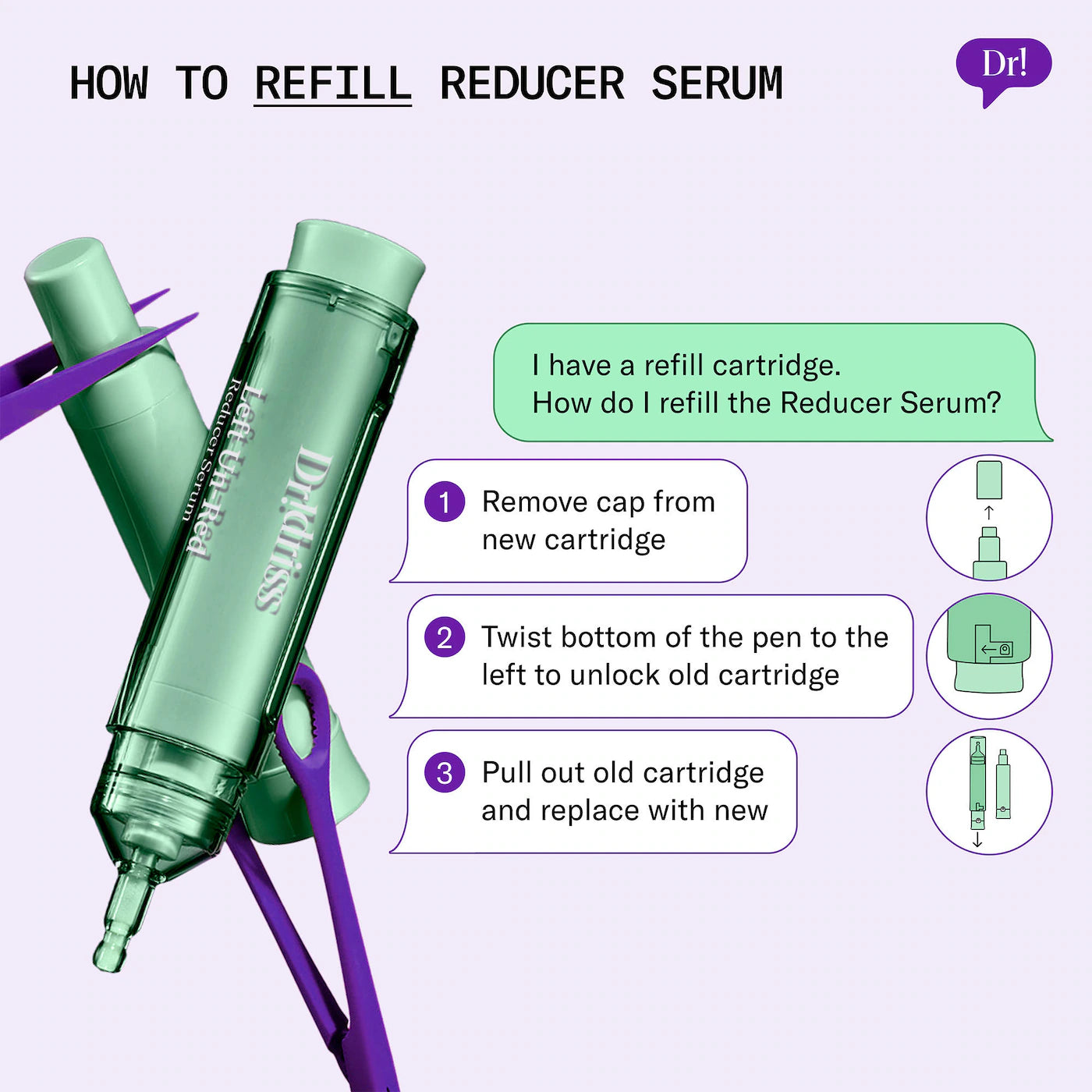 HOW TO REFILL REDUCER SERUM

Dr!

Dr.Idriss
Left Un-Red
Reducer Serum

I have a refill cartridge.
How do I refill the Reducer Serum?

1 Remove cap from new cartridge

2 Twist bottom of the pen to the left to unlock old cartridge

3 Pull out old cartridge and replace with new