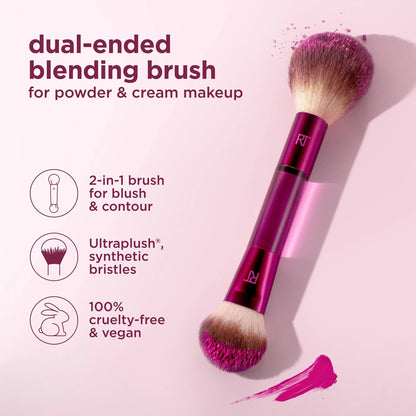 dual-ended blending brush
for powder & cream makeup

2-in-1 brush for blush & contour

Ultraplush®, synthetic bristles

100% cruelty-free & vegan

RT

RT