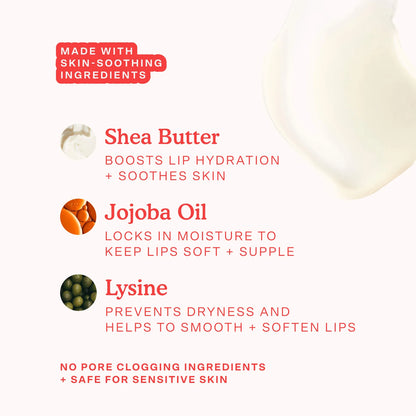 MADE WITH SKIN-SOOTHING INGREDIENTS

Shea Butter
BOOSTS LIP HYDRATION + SOOTHES SKIN

Jojoba Oil
LOCKS IN MOISTURE TO KEEP LIPS SOFT + SUPPLE

Lysine
PREVENTS DRYNESS AND HELPS TO SMOOTH + SOFTEN LIPS

NO PORE CLOGGING INGREDIENTS + SAFE FOR SENSITIVE SKIN