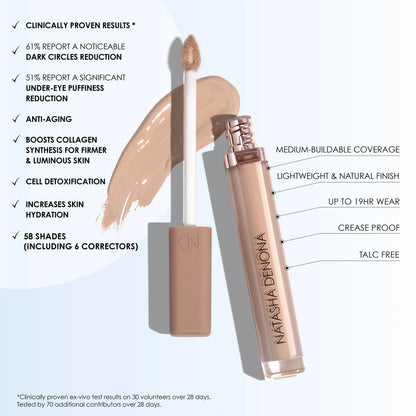 ✓ CLINICALLY PROVEN RESULTS *

✓ 61% REPORT A NOTICEABLE DARK CIRCLES REDUCTION

✓ 51% REPORT A SIGNIFICANT UNDER-EYE PUFFINESS REDUCTION

✓ ANTI-AGING

✓ BOOSTS COLLAGEN SYNTHESIS FOR FIRMER & LUMINOUS SKIN

✓ CELL DETOXIFICATION

✓ INCREASES SKIN HYDRATION

✓ 58 SHADES (INCLUDING 6 CORRECTORS)

ND

NATASHA DENONA

MEDIUM-BUILDABLE COVERAGE

LIGHTWEIGHT & NATURAL FINISH

UP TO 19HR WEAR

CREASE PROOF

TALC FREE

*Clinically proven ex-vivo test results on 30 volunteers over 28 days. Tested by 70 additional contributors over 28 days.