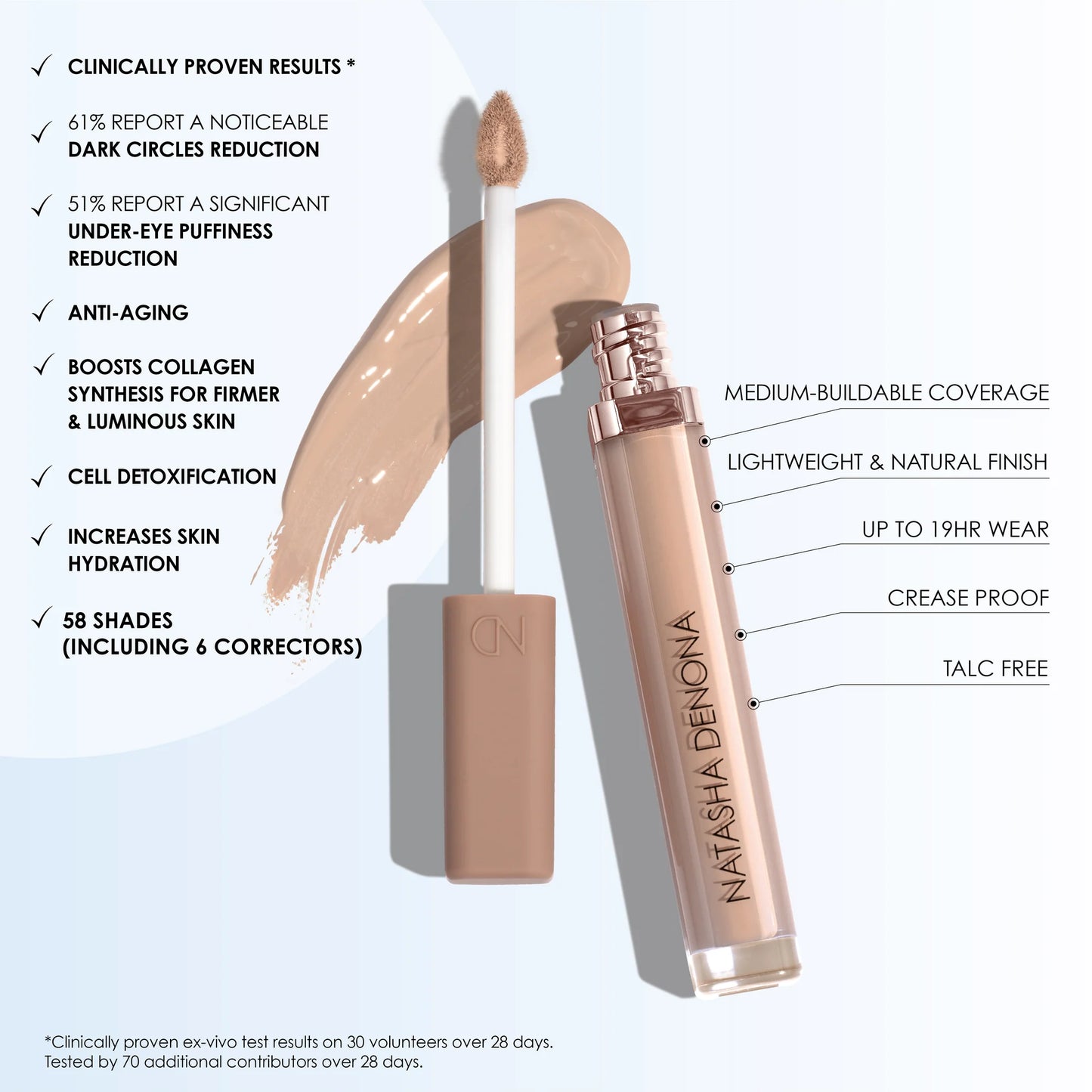 ✓ CLINICALLY PROVEN RESULTS *

✓ 61% REPORT A NOTICEABLE DARK CIRCLES REDUCTION

✓ 51% REPORT A SIGNIFICANT UNDER-EYE PUFFINESS REDUCTION

✓ ANTI-AGING

✓ BOOSTS COLLAGEN SYNTHESIS FOR FIRMER & LUMINOUS SKIN

✓ CELL DETOXIFICATION

✓ INCREASES SKIN HYDRATION

✓ 58 SHADES (INCLUDING 6 CORRECTORS)

ND

NATASHA DENONA

MEDIUM-BUILDABLE COVERAGE

LIGHTWEIGHT & NATURAL FINISH

UP TO 19HR WEAR

CREASE PROOF

TALC FREE

*Clinically proven ex-vivo test results on 30 volunteers over 28 days.
Tested by 70 additional contributors over 28 days.