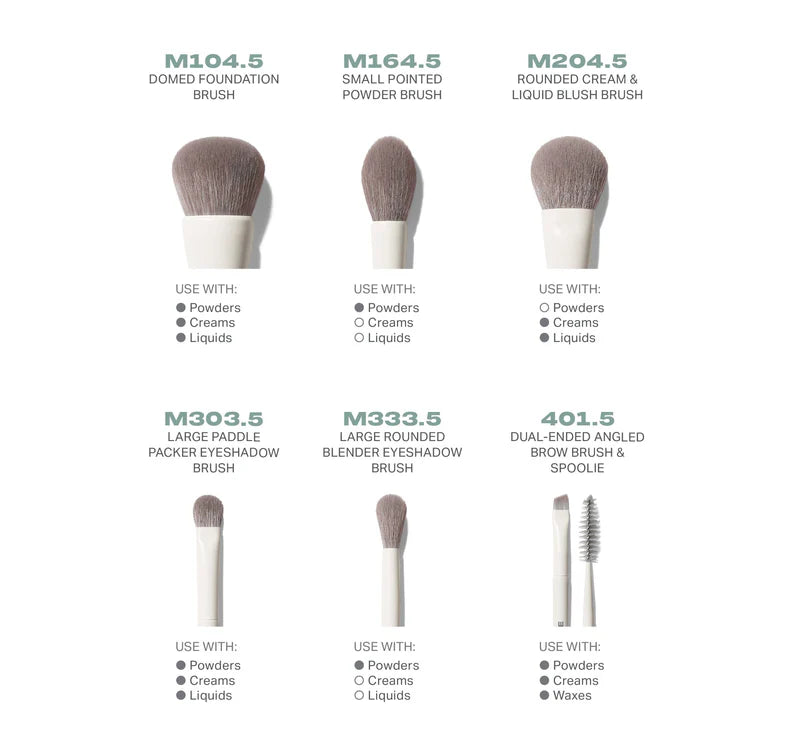 M104.5
DOMED FOUNDATION BRUSH

USE WITH:
● Powders
● Creams
● Liquids

M164.5
SMALL POINTED POWDER BRUSH

USE WITH:
● Powders
○ Creams
○ Liquids

M204.5
ROUNDED CREAM & LIQUID BLUSH BRUSH

USE WITH:
○ Powders
● Creams
● Liquids

M303.5
LARGE PADDLE PACKER EYESHADOW BRUSH

USE WITH:
● Powders
● Creams
● Liquids

M333.5
LARGE ROUNDED BLENDER EYESHADOW BRUSH

USE WITH:
● Powders
○ Creams
○ Liquids

401.5
DUAL-ENDED ANGLED BROW BRUSH & SPOOLIE

USE WITH:
● Powders
● Creams
● Waxes